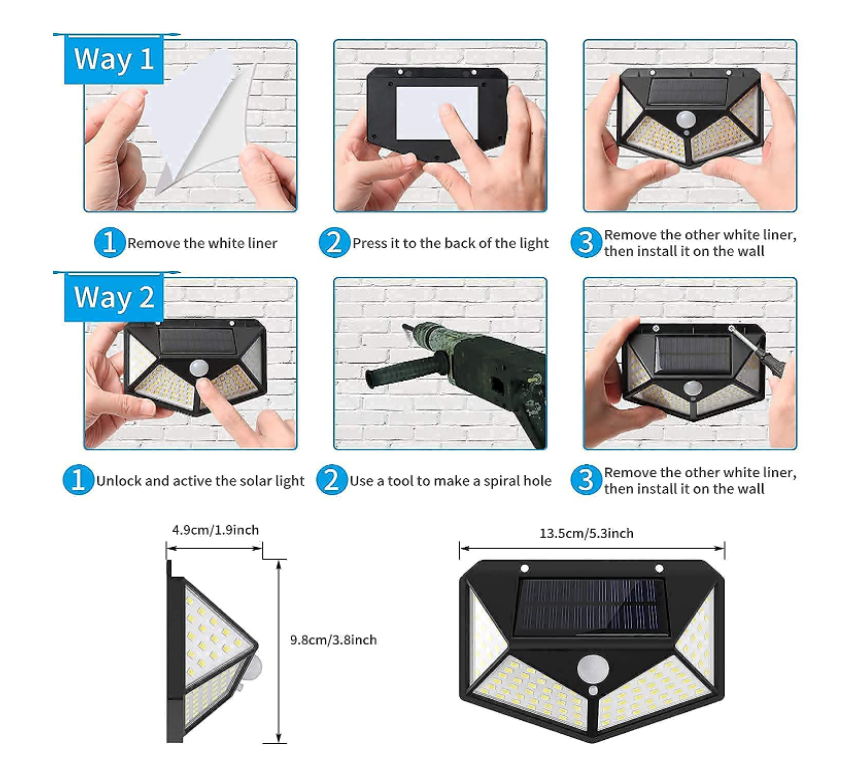 Way 1

1 Remove the white liner

2 Press it to the back of the light

3 Remove the other white liner, then install it on the wall

Way 2

1 Unlock and active the solar light

2 Use a tool to make a spiral hole

3 Remove the other white liner, then install it on the wall

4.9cm/1.9inch

9.8cm/3.8inch

13.5cm/5.3inch